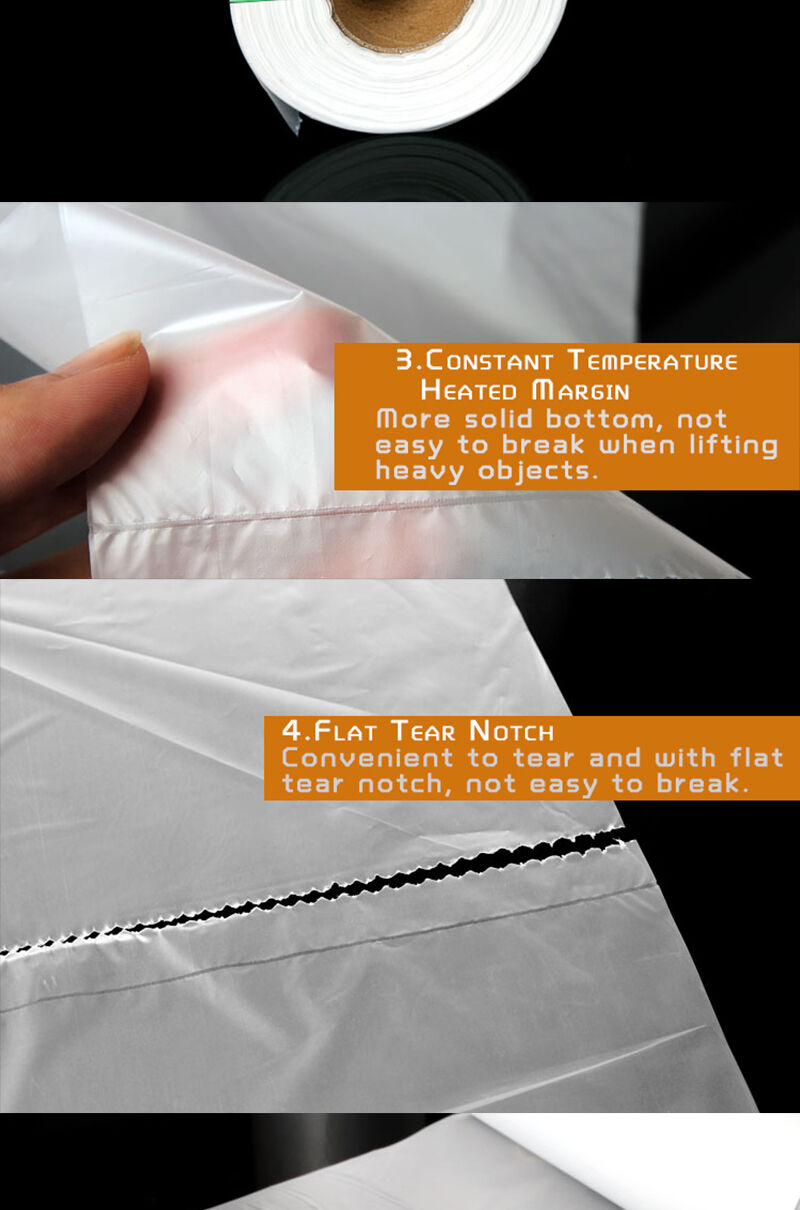 3.Constant Temperature Heated Margin
More solid bottom, not easy to break when lifting heavy objects.

4.Flat Tear Notch
Convenient to tear and with flat tear notch, not easy to break.